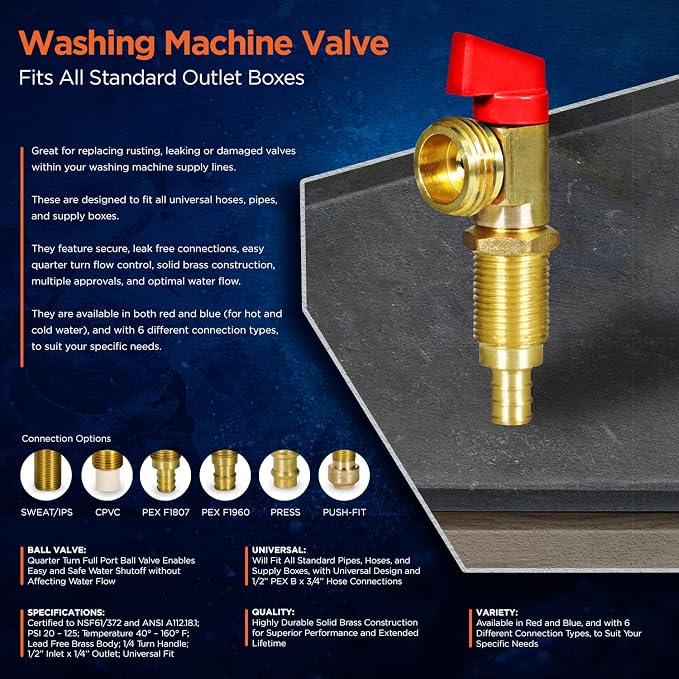 Washing Machine Valve
Fits All Standard Outlet Boxes

Great for replacing rusting, leaking or damaged valves within your washing machine supply lines.

These are designed to fit all universal hoses, pipes, and supply boxes.

They feature secure, leak free connections, easy quarter turn flow control, solid brass construction, multiple approvals, and optimal water flow.

They are available in both red and blue (for hot and cold water), and with 6 different connection types, to suit your specific needs.

Connection Options

SWEAT/IPS
CPVC
PEX F1807
PEX F1960
PRESS
PUSH-FIT

BALL VALVE:
Quarter Turn Full Port Ball Valve Enables Easy and Safe Water Shutoff without Affecting Water Flow

UNIVERSAL:
Will Fit All Standard Pipes, Hoses, and Supply Boxes, with Universal Design and 1/2" PEX B x 3/4" Hose Connections

SPECIFICATIONS:
Certified to NSF61/372 and ANSI A112.18.1; PSI 20 - 125; Temperature 40° - 160° F; Lead Free Brass Body; 1/4 Turn Handle; 1/2" Inlet x 1/4" Outlet; Universal Fit

QUALITY:
Highly Durable Solid Brass Construction for Superior Performance and Extended Lifetime

VARIETY:
Available in Red and Blue, and with 6 Different Connection Types, to Suit Your Specific Needs