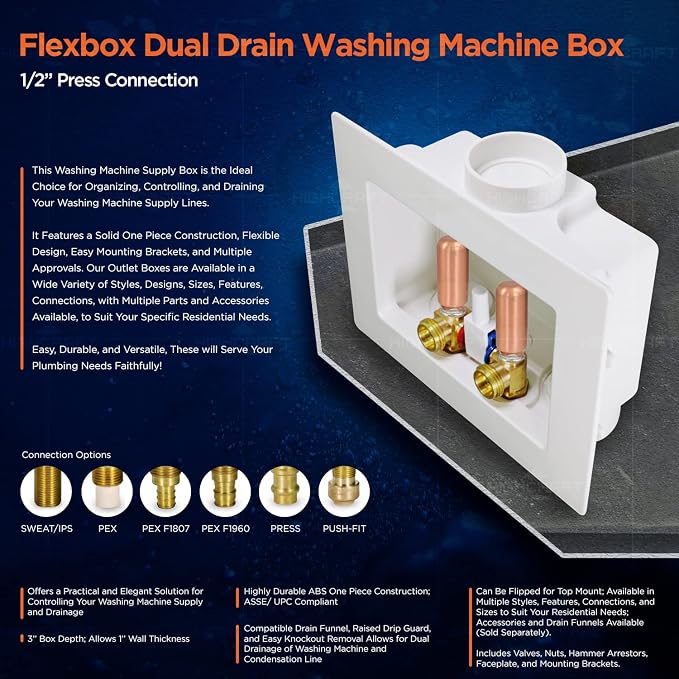 Flexbox Dual Drain Washing Machine Box

1/2" Press Connection

This Washing Machine Supply Box is the Ideal Choice for Organizing, Controlling, and Draining Your Washing Machine Supply Lines.

It Features a Solid One Piece Construction, Flexible Design, Easy Mounting Brackets, and Multiple Approvals. Our Outlet Boxes are Available in a Wide Variety of Styles, Designs, Sizes, Features, Connections, with Multiple Parts and Accessories Available, to Suit Your Specific Residential Needs.

Easy, Durable, and Versatile, These will Serve Your Plumbing Needs Faithfully!

Connection Options

SWEAT/IPS

PEX

PEX F1807

PEX F1960

PRESS

PUSH-FIT

Offers a Practical and Elegant Solution for Controlling Your Washing Machine Supply and Drainage

3" Box Depth; Allows 1" Wall Thickness

Highly Durable ABS One Piece Construction; ASSE/ UPC Compliant

Compatible Drain Funnel, Raised Drip Guard, and Easy Knockout Removal Allows for Dual Drainage of Washing Machine and Condensation Line

Can Be Flipped for Top Mount; Available in Multiple Styles, Features, Connections, and Sizes to Suit Your Residential Needs; Accessories and Drain Funnels Available (Sold Separately).

Includes Valves, Nuts, Hammer Arrestors, Faceplate, and Mounting Brackets.