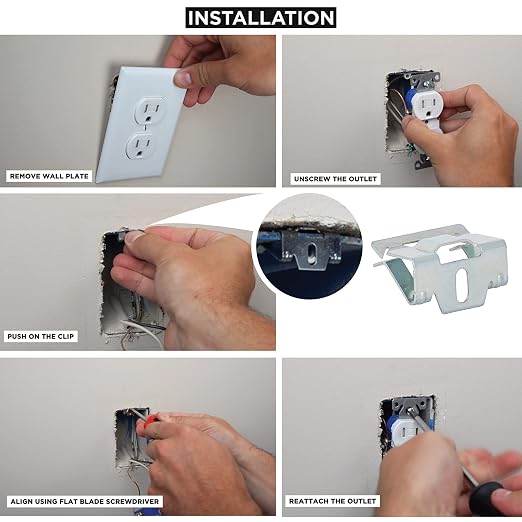 INSTALLATION

REMOVE WALL PLATE

UNSCREW THE OUTLET

PUSH ON THE CLIP

ALIGN USING FLAT BLADE SCREWDRIVER

REATTACH THE OUTLET