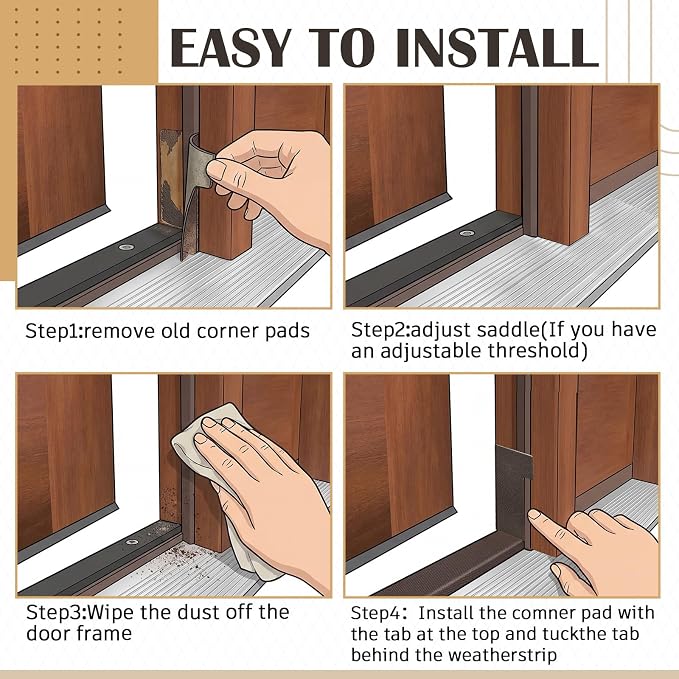 EASY TO INSTALL

Step1:remove old corner pads

Step2:adjust saddle(If you have an adjustable threshold)

Step3:Wipe the dust off the door frame

Step4: Install the comner pad with the tab at the top and tuckthe tab behind the weatherstrip