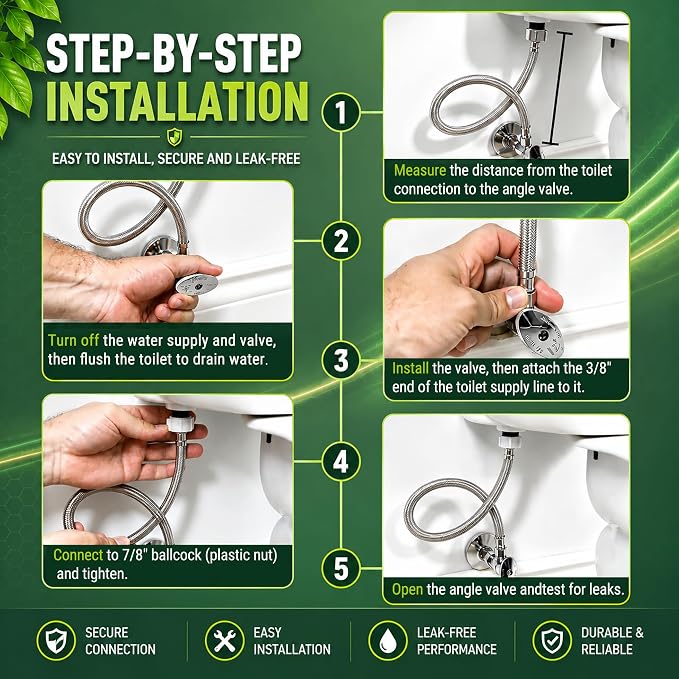 STEP-BY-STEP
INSTALLATION

EASY TO INSTALL, SECURE AND LEAK-FREE

1

Measure the distance from the toilet connection to the angle valve.

2

Turn off the water supply and valve, then flush the toilet to drain water.

3

Install the valve, then attach the 3/8" end of the toilet supply line to it.

4

Connect to 7/8" ballcock (plastic nut) and tighten.

5

Open the angle valve andtest for leaks.

SECURE CONNECTION

EASY INSTALLATION

LEAK-FREE PERFORMANCE

DURABLE & RELIABLE