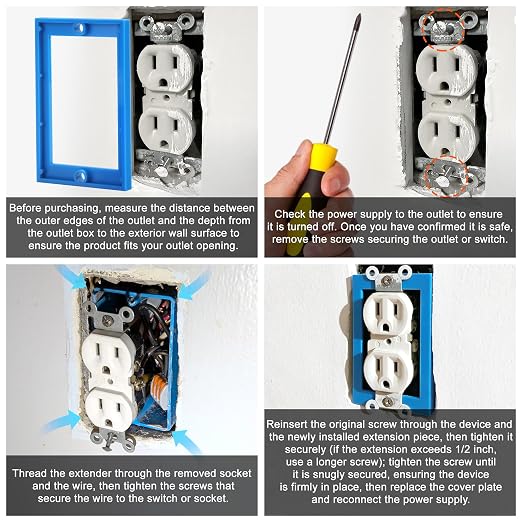 Before purchasing, measure the distance between the outer edges of the outlet and the depth from the outlet box to the exterior wall surface to ensure the product fits your outlet opening.

Check the power supply to the outlet to ensure it is turned off. Once you have confirmed it is safe, remove the screws securing the outlet or switch.

Thread the extender through the removed socket and the wire, then tighten the screws that secure the wire to the switch or socket.

Reinsert the original screw through the device and the newly installed extension piece, then tighten it securely (if the extension exceeds 1/2 inch, use a longer screw); tighten the screw until it is snugly secured, ensuring the device is firmly in place, then replace the cover plate and reconnect the power supply.