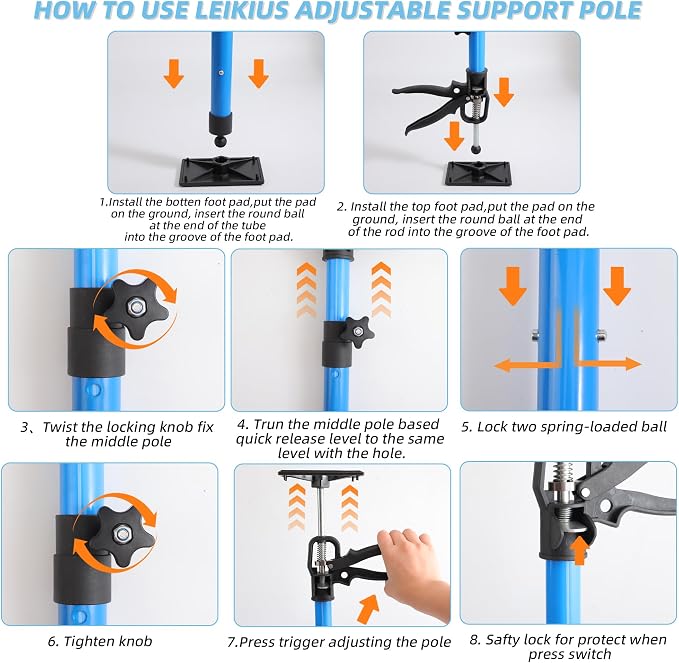 HOW TO USE LEIKIUS ADJUSTABLE SUPPORT POLE

1.Install the botten foot pad,put the pad on the ground, insert the round ball at the end of the tube into the groove of the foot pad.

2. Install the top foot pad,put the pad on the ground, insert the round ball at the end of the rod into the groove of the foot pad.

3、Twist the locking knob fix the middle pole

4. Trun the middle pole based quick release level to the same level with the hole.

5. Lock two spring-loaded ball

6. Tighten knob

7.Press trigger adjusting the pole

8. Safty lock for protect when press switch