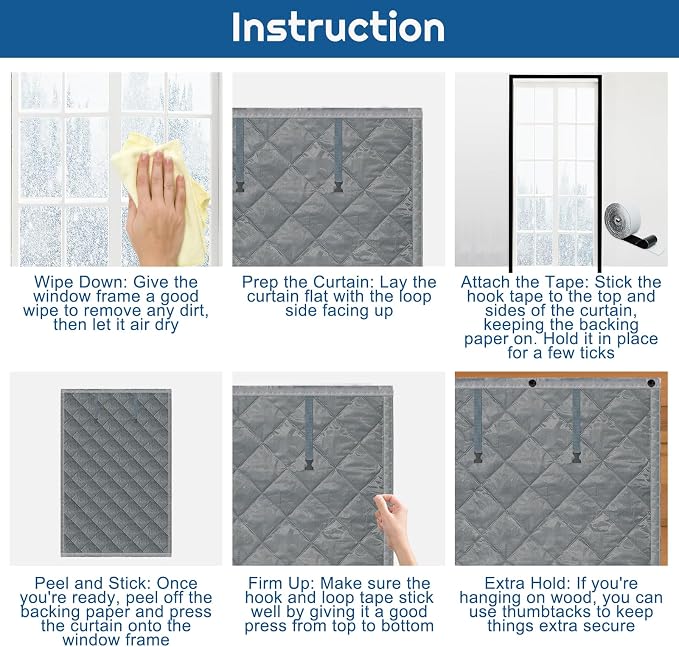 Instruction

Wipe Down: Give the window frame a good wipe to remove any dirt, then let it air dry

Prep the Curtain: Lay the curtain flat with the loop side facing up

Attach the Tape: Stick the hook tape to the top and sides of the curtain, keeping the backing paper on. Hold it in place for a few ticks

Peel and Stick: Once you're ready, peel off the backing paper and press the curtain onto the window frame

Firm Up: Make sure the hook and loop tape stick well by giving it a good press from top to bottom

Extra Hold: If you're hanging on wood, you can use thumbtacks to keep things extra secure