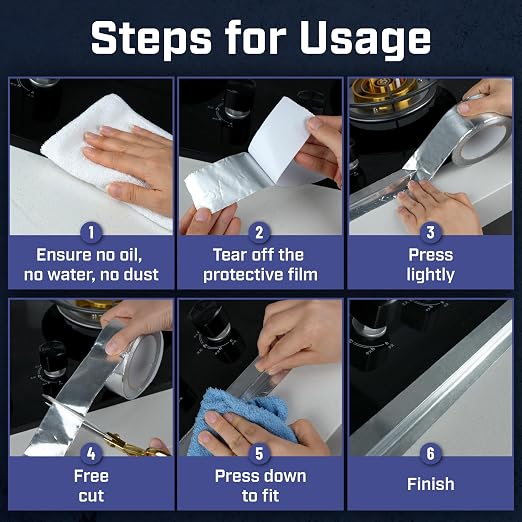 Steps for Usage

1
Ensure no oil, no water, no dust

2
Tear off the protective film

3
Press lightly

4
Free cut

5
Press down to fit

6
Finish