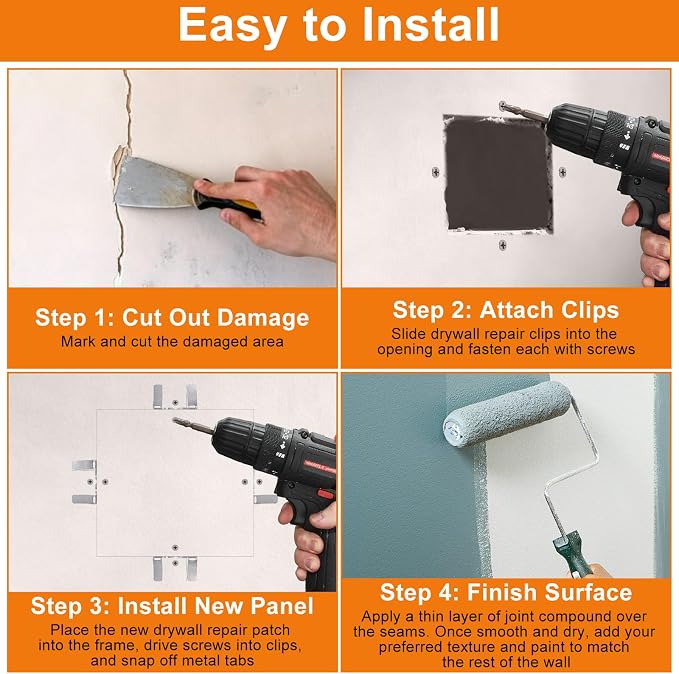 Easy to Install

Step 1: Cut Out Damage
Mark and cut the damaged area

Step 2: Attach Clips
Slide drywall repair clips into the opening and fasten each with screws

Step 3: Install New Panel
Place the new drywall repair patch into the frame, drive screws into clips, and snap off metal tabs

Step 4: Finish Surface
Apply a thin layer of joint compound over the seams. Once smooth and dry, add your preferred texture and paint to match the rest of the wall