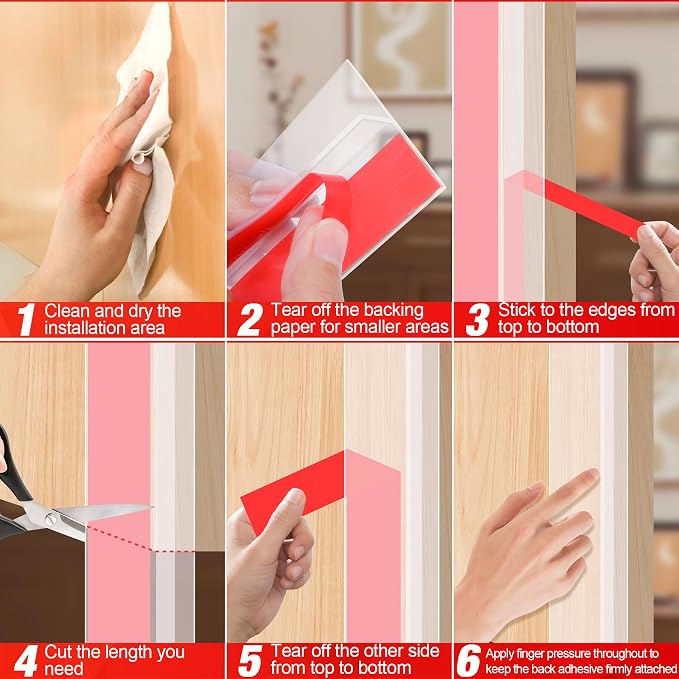 1 Clean and dry the installation area

2 Tear off the backing paper for smaller areas

3 Stick to the edges from top to bottom

4 Cut the length you need

5 Tear off the other side from top to bottom

6 Apply finger pressure throughout to keep the back adhesive firmly attached