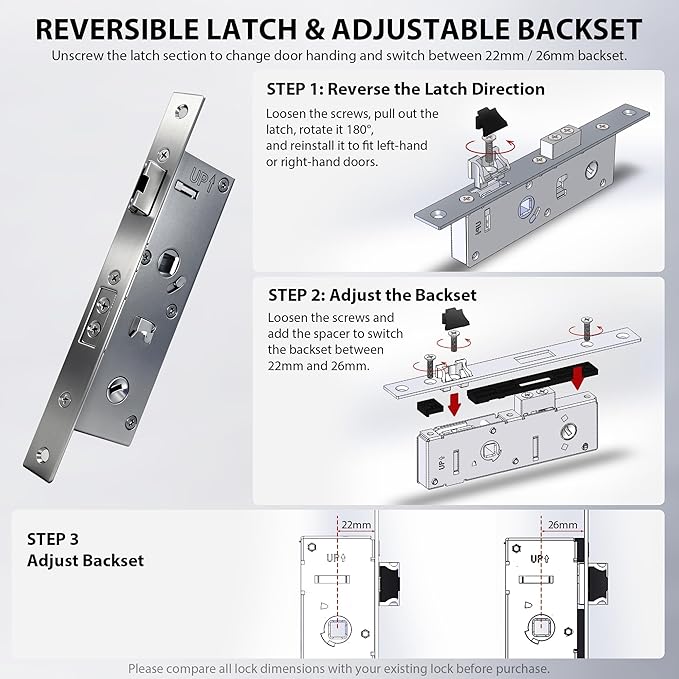 REVERSIBLE LATCH & ADJUSTABLE BACKSET

Unscrew the latch section to change door handing and switch between 22mm / 26mm backset.

UP

STEP 1: Reverse the Latch Direction

Loosen the screws, pull out the latch, rotate it 180°, and reinstall it to fit left-hand or right-hand doors.

UP

STEP 2: Adjust the Backset

Loosen the screws and add the spacer to switch the backset between 22mm and 26mm.

UP

STEP 3
Adjust Backset

22mm

UP

26mm

UP

Please compare all lock dimensions with your existing lock before purchase.