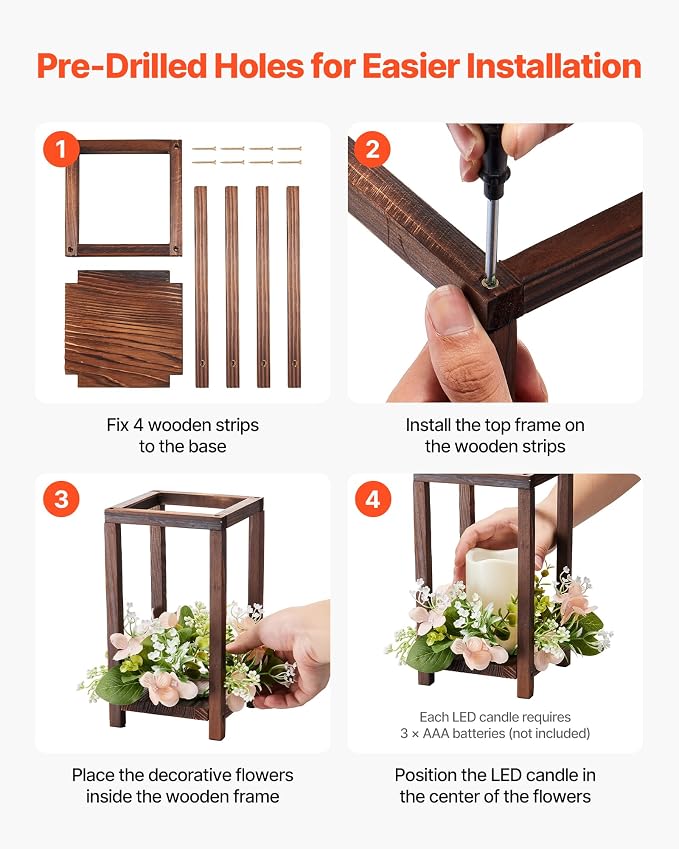 Pre-Drilled Holes for Easier Installation

1

Fix 4 wooden strips to the base

2

Install the top frame on the wooden strips

3

Place the decorative flowers inside the wooden frame

4

Each LED candle requires 3 × AAA batteries (not included)

Position the LED candle in the center of the flowers