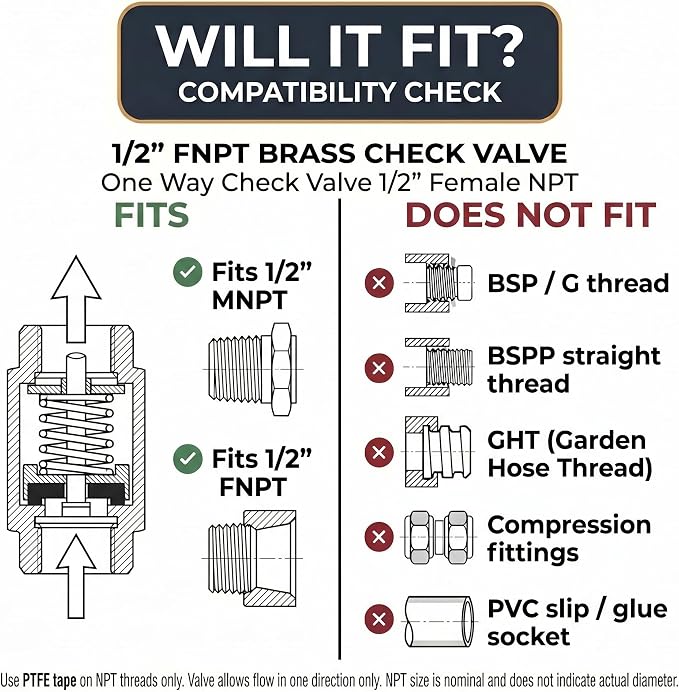 WILL IT FIT?
COMPATIBILITY CHECK

1/2” FNPT BRASS CHECK VALVE
One Way Check Valve 1/2” Female NPT

FITS

Fits 1/2” MNPT

Fits 1/2” FNPT

DOES NOT FIT

BSP / G thread

BSPP straight thread

GHT (Garden Hose Thread)

Compression fittings

PVC slip / glue socket

Use PTFE tape on NPT threads only. Valve allows flow in one direction only. NPT size is nominal and does not indicate actual diameter.