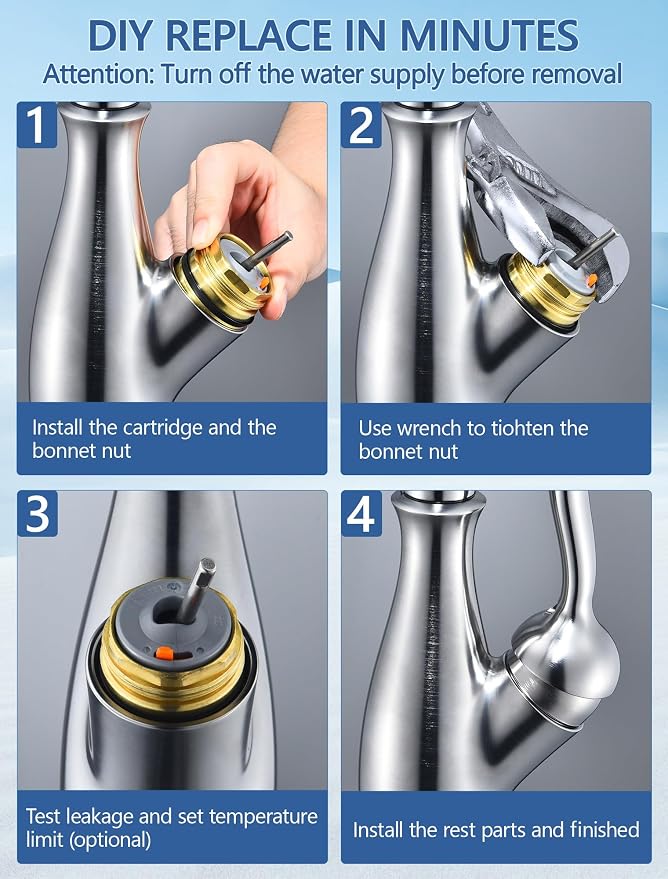 DIY REPLACE IN MINUTES

Attention: Turn off the water supply before removal

1

Install the cartridge and the bonnet nut

2

Use wrench to tiohten the bonnet nut

3

Test leakage and set temperature limit (optional)

4

Install the rest parts and finished