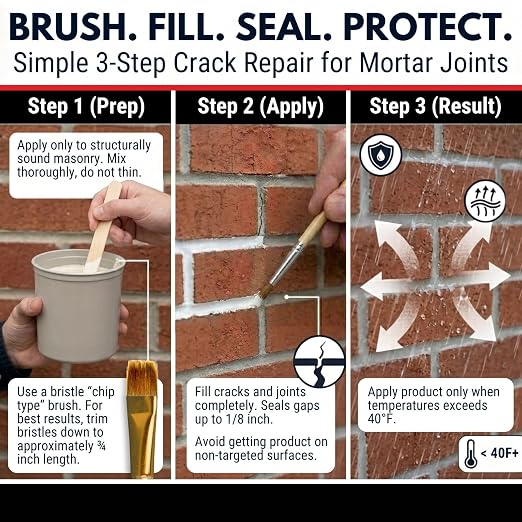 BRUSH. FILL. SEAL. PROTECT.
Simple 3-Step Crack Repair for Mortar Joints

Step 1 (Prep)

Apply only to structurally sound masonry. Mix thoroughly, do not thin.

Use a bristle "chip type" brush. For best results, trim bristles down to approximately ¾ inch length.

Step 2 (Apply)

Fill cracks and joints completely. Seals gaps up to 1/8 inch.

Avoid getting product on non-targeted surfaces.

Step 3 (Result)

Apply product only when temperatures exceeds 40°F.

< 40F+