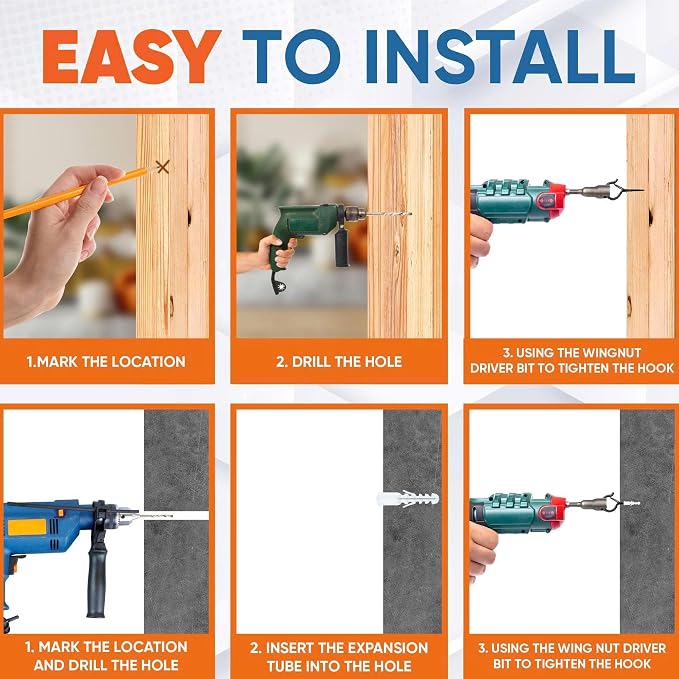 EASY TO INSTALL

1.MARK THE LOCATION

2. DRILL THE HOLE

3. USING THE WINGNUT DRIVER BIT TO TIGHTEN THE HOOK

1. MARK THE LOCATION AND DRILL THE HOLE

2. INSERT THE EXPANSION TUBE INTO THE HOLE

3. USING THE WING NUT DRIVER BIT TO TIGHTEN THE HOOK