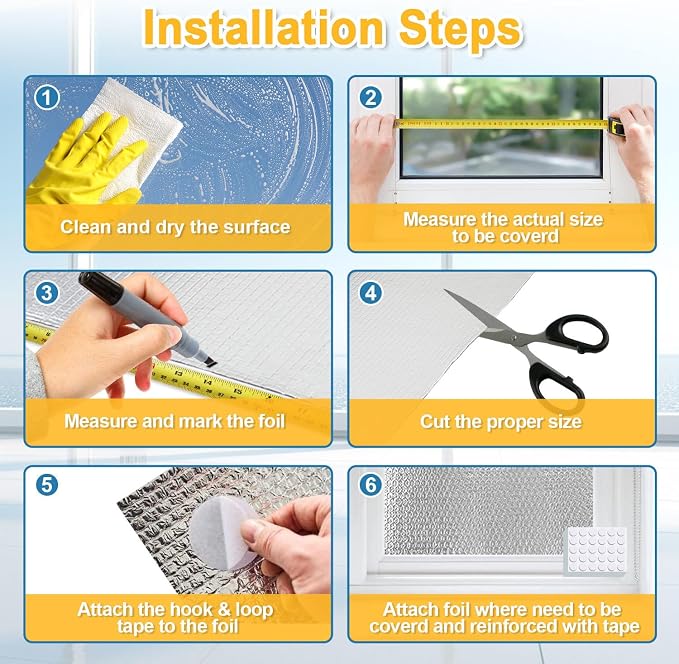 Installation Steps

1
Clean and dry the surface

2
Measure the actual size to be coverd

3
Measure and mark the foil

4
Cut the proper size

5
Attach the hook & loop tape to the foil

6
Attach foil where need to be coverd and reinforced with tape