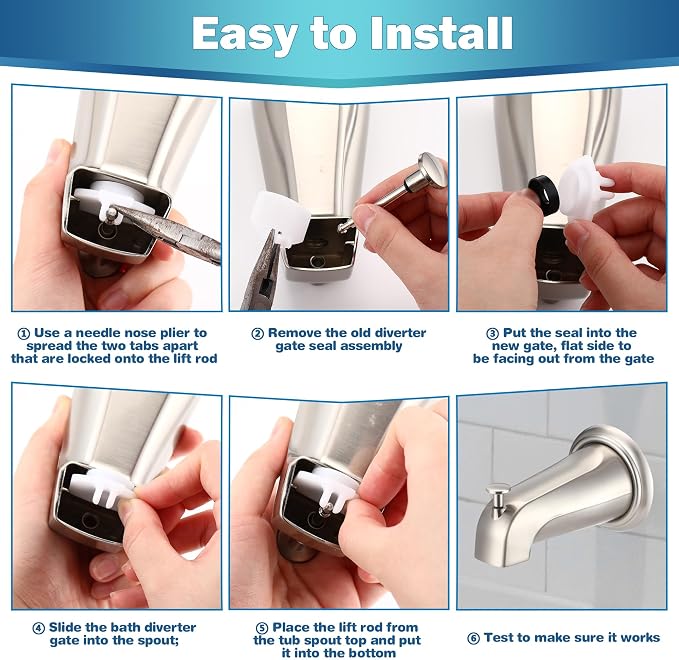 Easy to Install

① Use a needle nose plier to spread the two tabs apart that are locked onto the lift rod

② Remove the old diverter gate seal assembly

③ Put the seal into the new gate, flat side to be facing out from the gate

④ Slide the bath diverter gate into the spout;

⑤ Place the lift rod from the tub spout top and put it into the bottom

⑥ Test to make sure it works