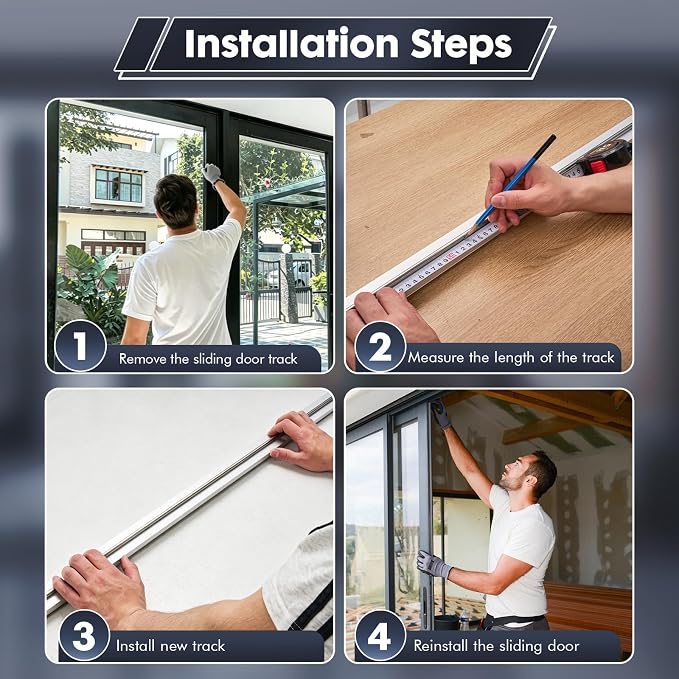 Installation Steps

1 Remove the sliding door track

2 Measure the length of the track

3 Install new track

4 Reinstall the sliding door