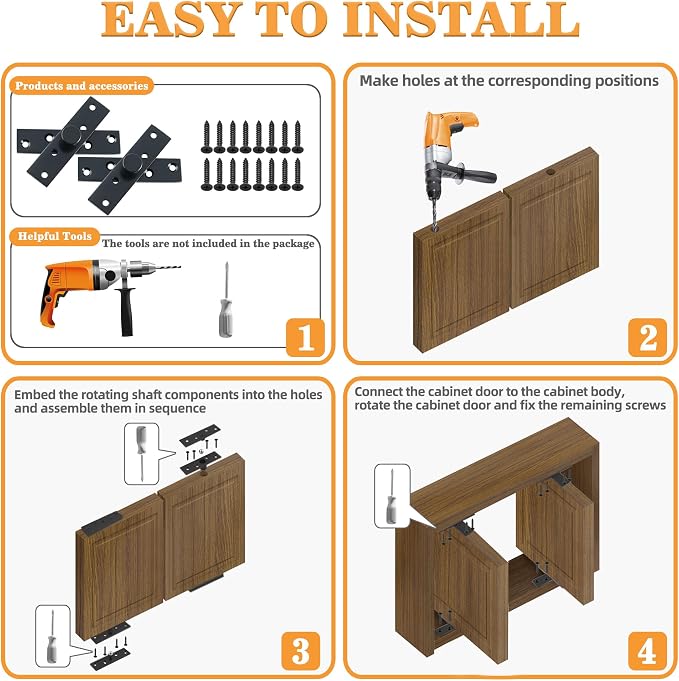 EASY TO INSTALL

Products and accessories

Helpful Tools

The tools are not included in the package

1

Make holes at the corresponding positions

2

Embed the rotating shaft components into the holes and assemble them in sequence

3

Connect the cabinet door to the cabinet body, rotate the cabinet door and fix the remaining screws

4