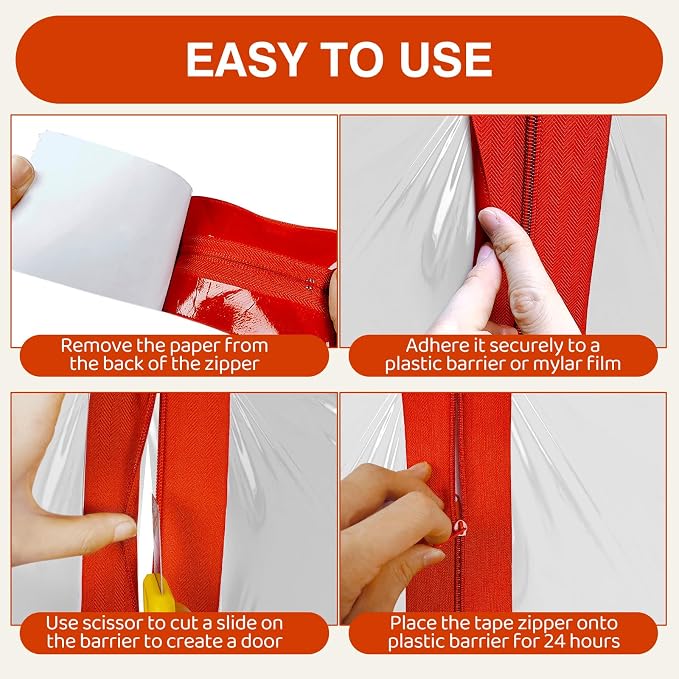 EASY TO USE

Remove the paper from the back of the zipper

Adhere it securely to a plastic barrier or mylar film

Use scissor to cut a slide on the barrier to create a door

Place the tape zipper onto plastic barrier for 24 hours