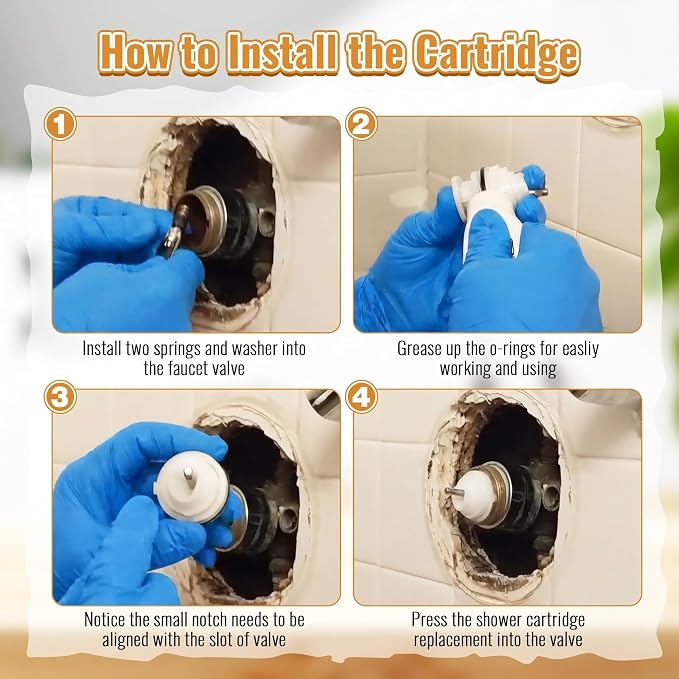 How to Install the Cartridge

1

Install two springs and washer into the faucet valve

2

Grease up the o-rings for easliy working and using

3

Notice the small notch needs to be aligned with the slot of valve

4

Press the shower cartridge replacement into the valve