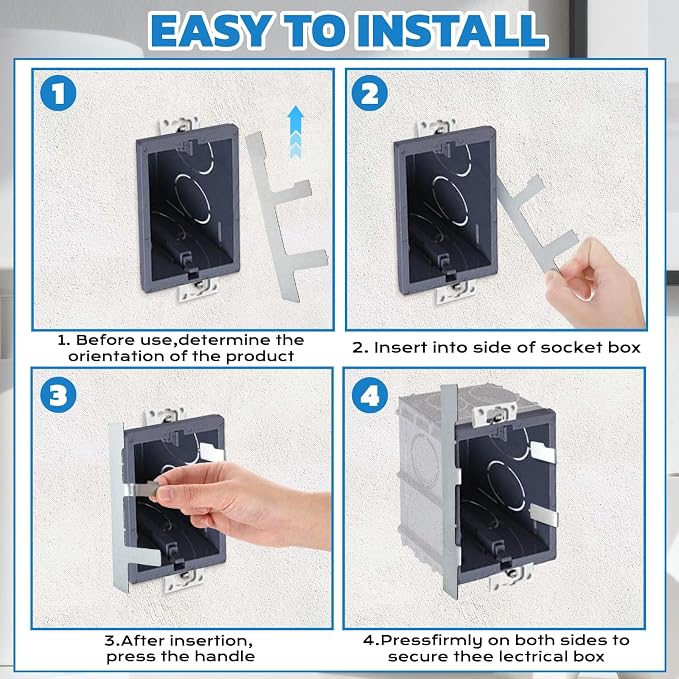 EASY TO INSTALL

1

1. Before use,determine the orientation of the product

2

2. Insert into side of socket box

3

3.After insertion, press the handle

4

4.Pressfirmly on both sides to secure thee lectrical box