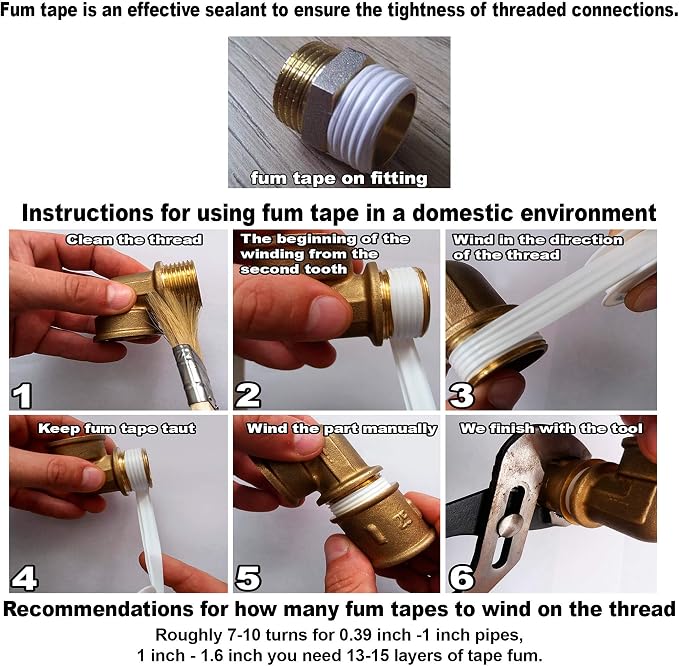 Fum tape is an effective sealant to ensure the tightness of threaded connections.

fum tape on fitting

Instructions for using fum tape in a domestic environment

Clean the thread

1

The beginning of the winding from the second tooth

2

Wind in the direction of the thread

3

Keep fum tape taut

4

Wind the part manually

5

We finish with the tool

6

Recommendations for how many fum tapes to wind on the thread

Roughly 7-10 turns for 0.39 inch -1 inch pipes, 1 inch - 1.6 inch you need 13-15 layers of tape fum.