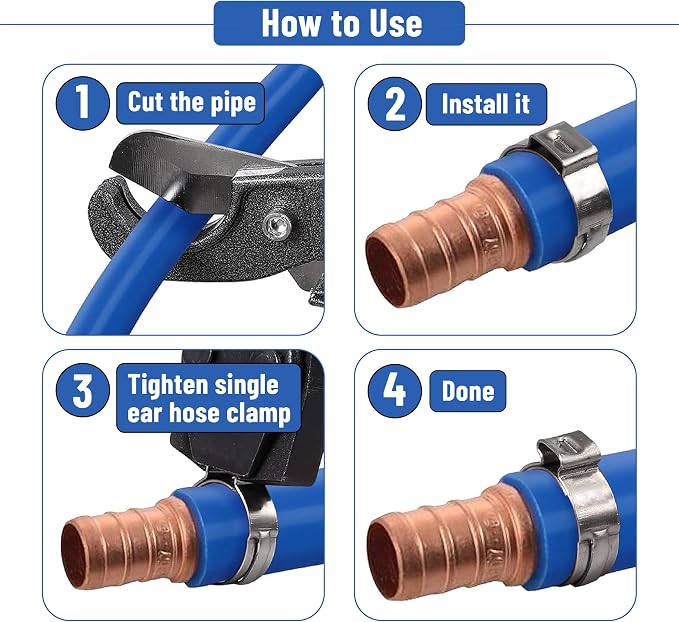 How to Use

1 Cut the pipe

2 Install it

3 Tighten single ear hose clamp

4 Done