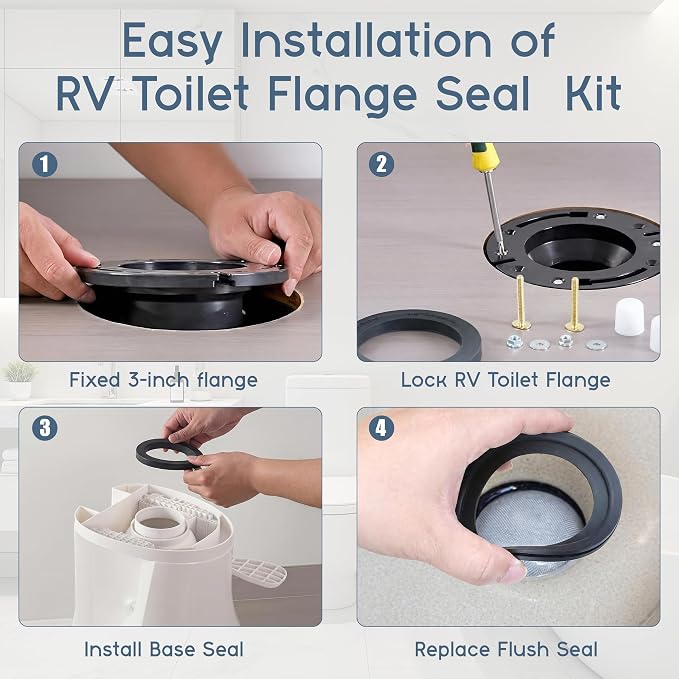 Easy Installation of RV Toilet Flange Seal Kit

1

Fixed 3-inch flange

2

Lock RV Toilet Flange

3

Install Base Seal

4

Replace Flush Seal