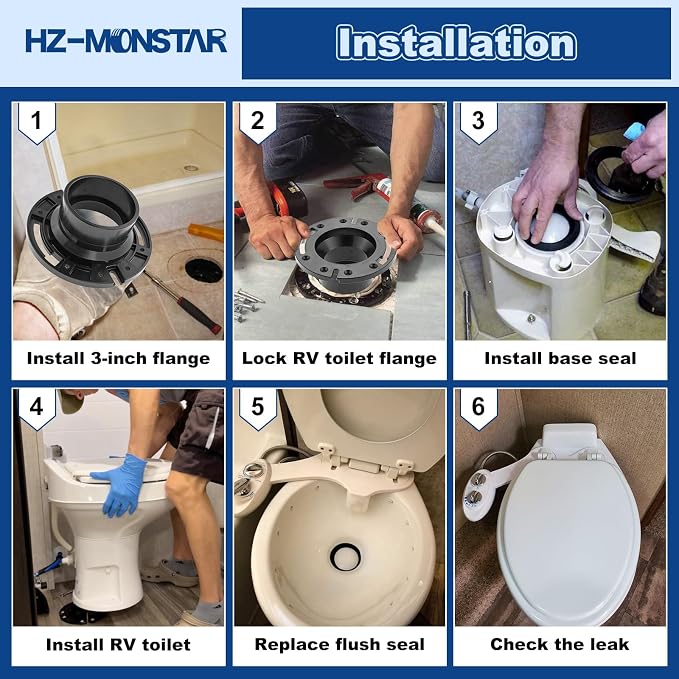 HZ-MONSTAR

Installation

1
Install 3-inch flange

2
Lock RV toilet flange

3
Install base seal

4
Install RV toilet

5
Replace flush seal

6
Check the leak