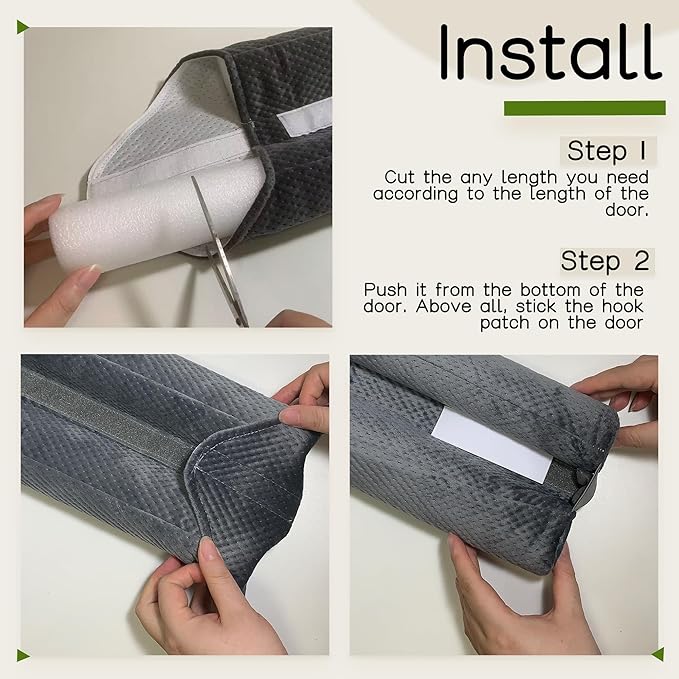 Install

Step 1

Cut the any length you need according to the length of the door.

Step 2

Push it from the bottom of the door. Above all, stick the hook patch on the door