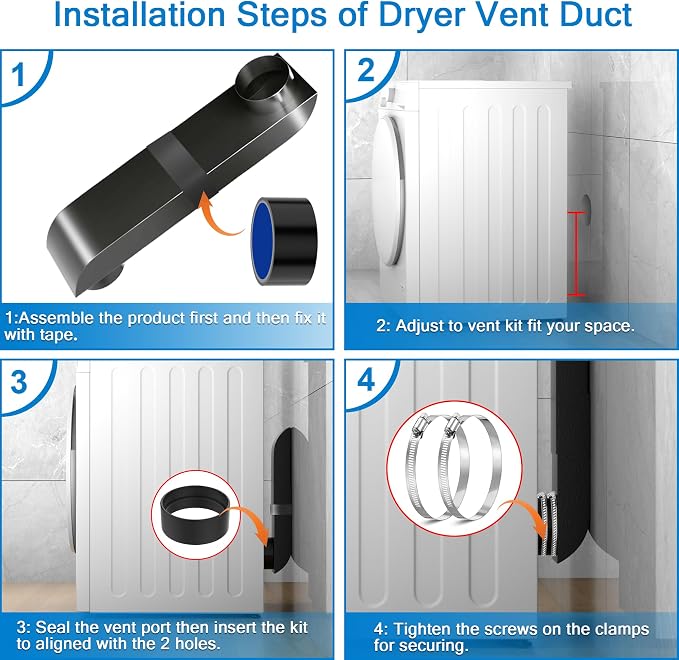 Installation Steps of Dryer Vent Duct

1

1:Assemble the product first and then fix it with tape.

2

2: Adjust to vent kit fit your space.

3

3: Seal the vent port then insert the kit to aligned with the 2 holes.

4

4: Tighten the screws on the clamps for securing.