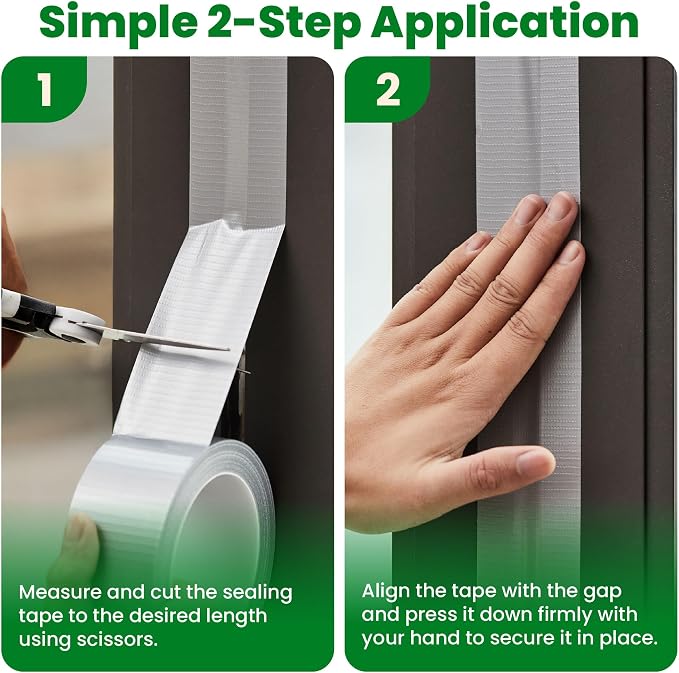 Simple 2-Step Application

1

Measure and cut the sealing tape to the desired length using scissors.

2

Align the tape with the gap and press it down firmly with your hand to secure it in place.