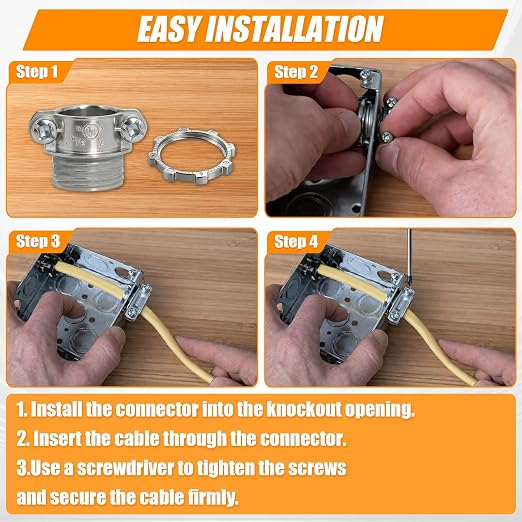 EASY INSTALLATION

Step 1

Step 2

Step 3

Step 4

1. Install the connector into the knockout opening.

2. Insert the cable through the connector.

3.Use a screwdriver to tighten the screws and secure the cable firmly.