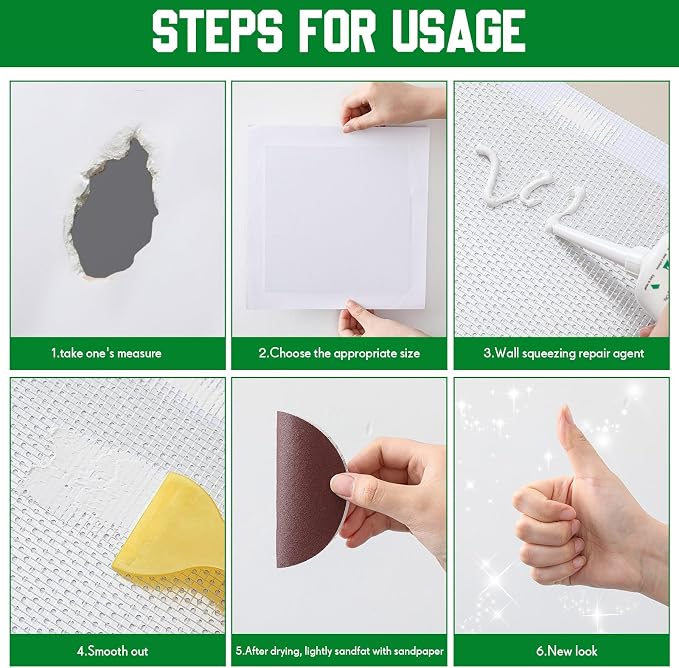 STEPS FOR USAGE

1.take one's measure

2.Choose the appropriate size

3.Wall squeezing repair agent

4.Smooth out

5.After drying, lightly sandfat with sandpaper

6.New look