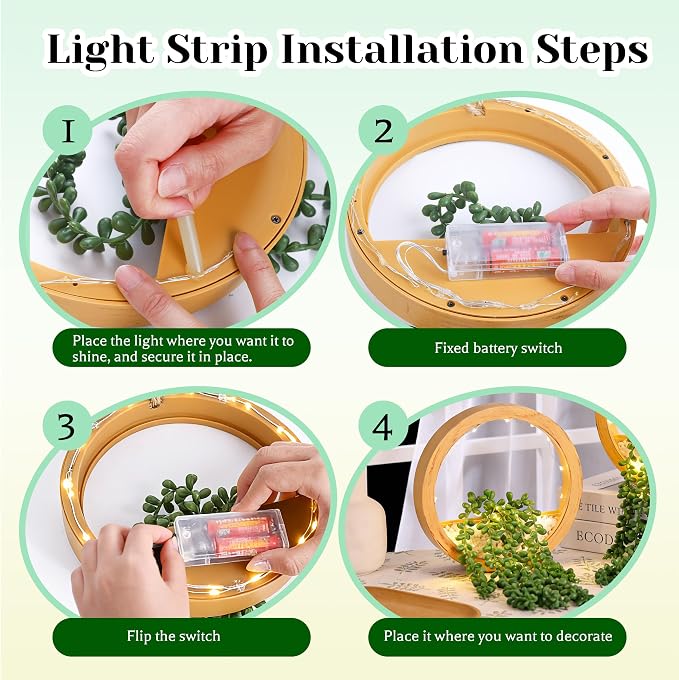 Light Strip Installation Steps

1

Place the light where you want it to shine, and secure it in place.

2

Fixed battery switch

3

Flip the switch

4

E TILE W

BCOD

Place it where you want to decorate