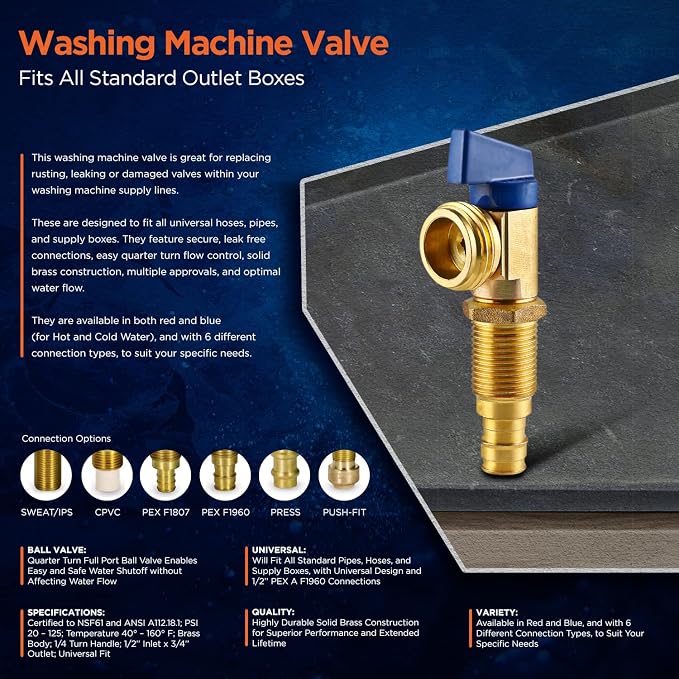 Washing Machine Valve

Fits All Standard Outlet Boxes

This washing machine valve is great for replacing rusting, leaking or damaged valves within your washing machine supply lines.

These are designed to fit all universal hoses, pipes, and supply boxes. They feature secure, leak free connections, easy quarter turn flow control, solid brass construction, multiple approvals, and optimal water flow.

They are available in both red and blue (for Hot and Cold Water), and with 6 different connection types, to suit your specific needs.

Connection Options

SWEAT/IPS
CPVC
PEX F1807
PEX F1960
PRESS
PUSH-FIT

BALL VALVE:
Quarter Turn Full Port Ball Valve Enables Easy and Safe Water Shutoff without Affecting Water Flow

UNIVERSAL:
Will Fit All Standard Pipes, Hoses, and Supply Boxes, with Universal Design and 1/2" PEX A F1960 Connections

SPECIFICATIONS:
Certified to NSF61 and ANSI A112.18.1; PSI 20 - 125; Temperature 40° - 160° F; Brass Body; 1/4 Turn Handle; 1/2" Inlet x 3/4" Outlet; Universal Fit

QUALITY:
Highly Durable Solid Brass Construction for Superior Performance and Extended Lifetime

VARIETY:
Available in Red and Blue, and with 6 Different Connection Types, to Suit Your Specific Needs