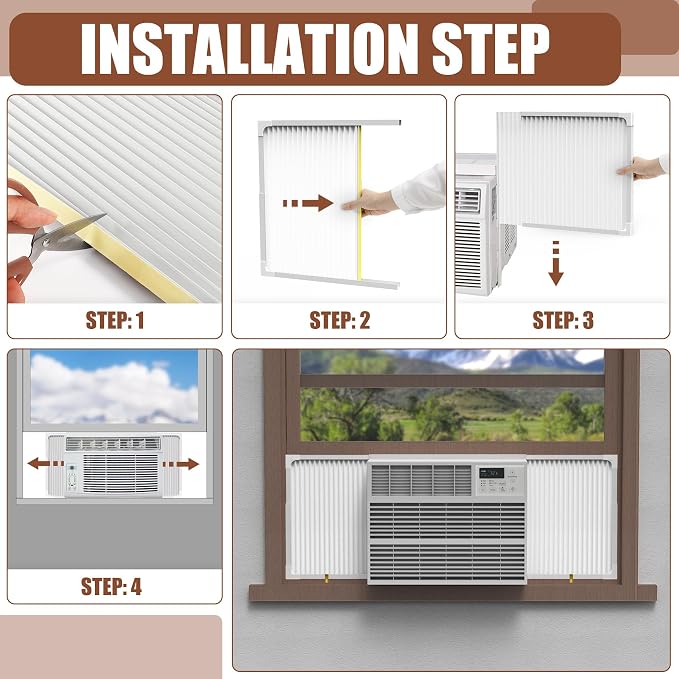 INSTALLATION STEP

STEP: 1

STEP: 2

STEP: 3

STEP: 4