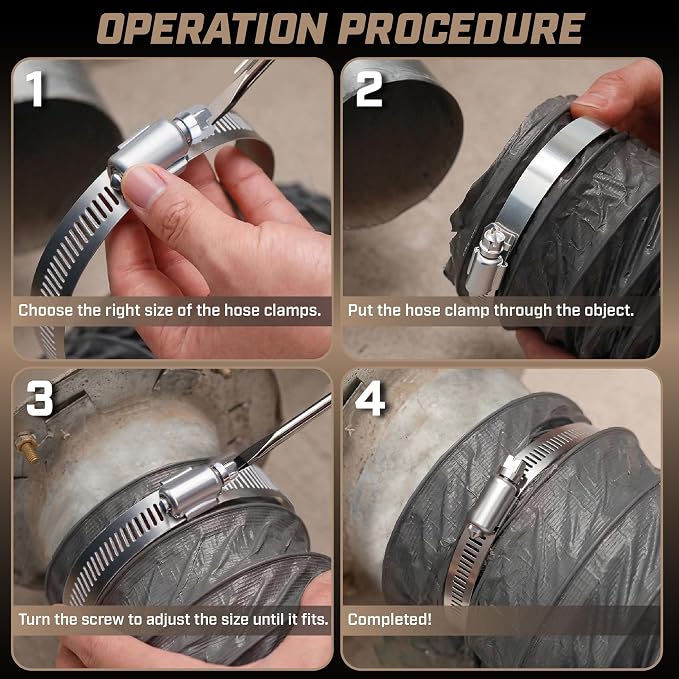 OPERATION PROCEDURE

1

Choose the right size of the hose clamps.

2

Put the hose clamp through the object.

3

Turn the screw to adjust the size until it fits.

4

Completed!