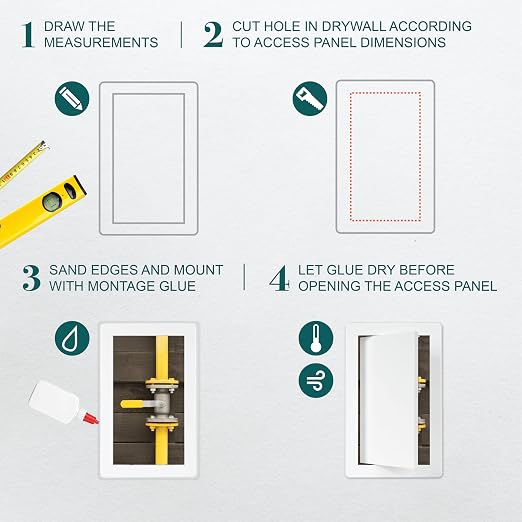 1 DRAW THE MEASUREMENTS

2 CUT HOLE IN DRYWALL ACCORDING TO ACCESS PANEL DIMENSIONS

3 SAND EDGES AND MOUNT WITH MONTAGE GLUE

4 LET GLUE DRY BEFORE OPENING THE ACCESS PANEL