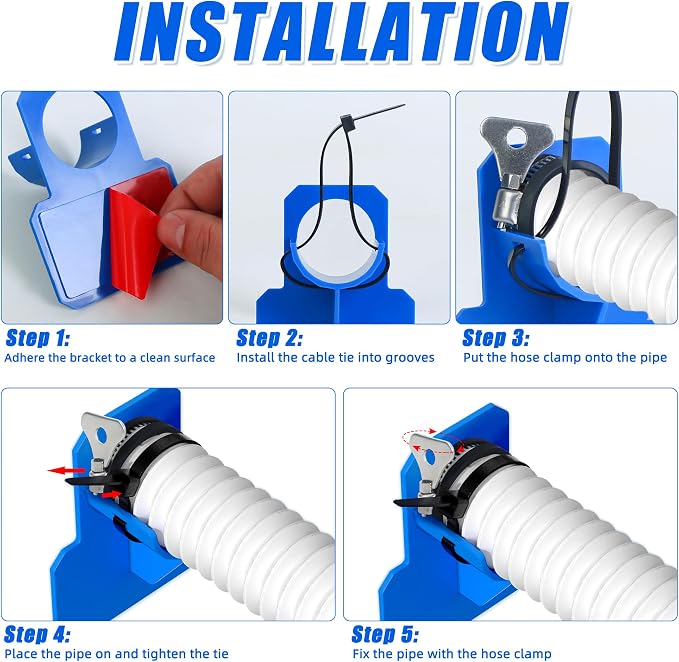 INSTALLATION

Step 1:
Adhere the bracket to a clean surface

Step 2:
Install the cable tie into grooves

Step 3:
Put the hose clamp onto the pipe

Step 4:
Place the pipe on and tighten the tie

Step 5:
Fix the pipe with the hose clamp