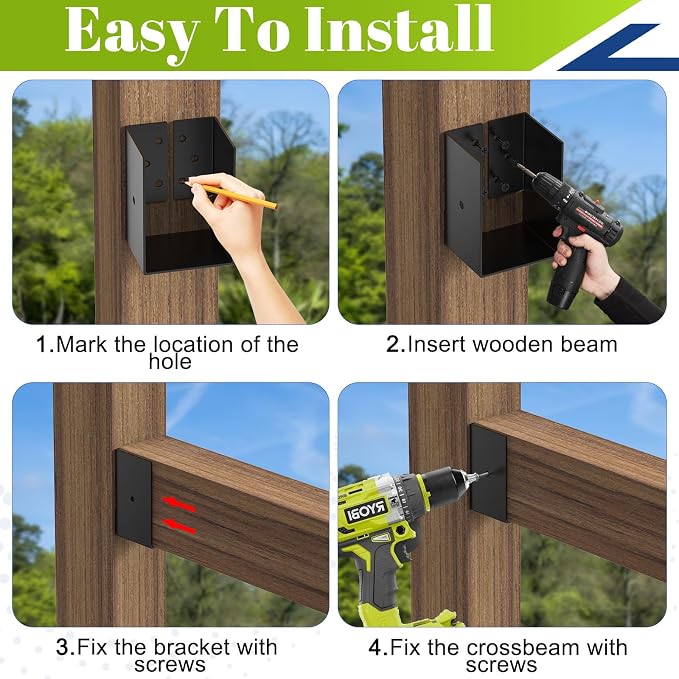 Easy To Install

1.Mark the location of the hole

2.Insert wooden beam

3.Fix the bracket with screws

RYOBI

4.Fix the crossbeam with screws