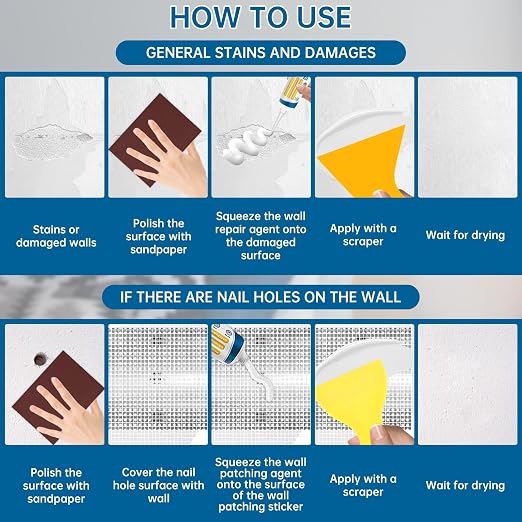 HOW TO USE

GENERAL STAINS AND DAMAGES

Stains or damaged walls

Polish the surface with sandpaper

Squeeze the wall repair agent onto the damaged surface

Apply with a scraper

Wait for drying

IF THERE ARE NAIL HOLES ON THE WALL

Polish the surface with sandpaper

Cover the nail hole surface with wall

Squeeze the wall patching agent onto the surface of the wall patching sticker

Apply with a scraper

Wait for drying