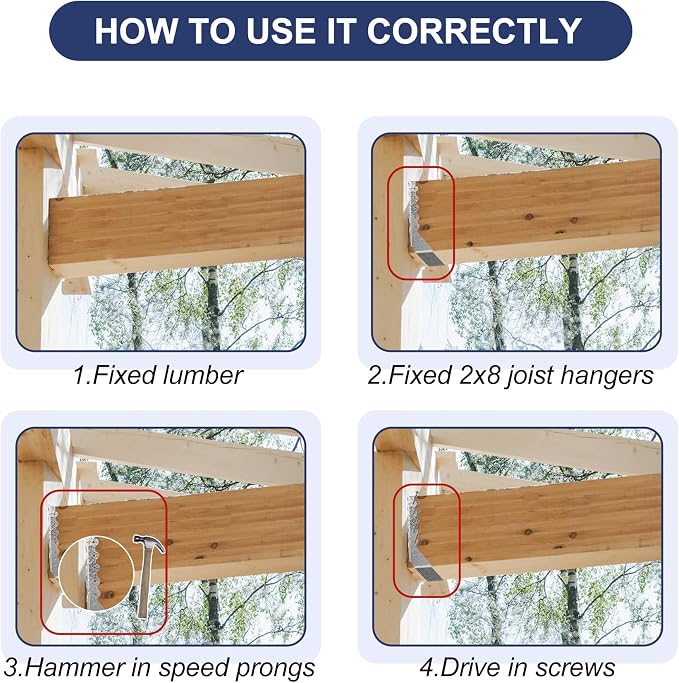 HOW TO USE IT CORRECTLY

1.Fixed lumber

2.Fixed 2x8 joist hangers

3.Hammer in speed prongs

4.Drive in screws