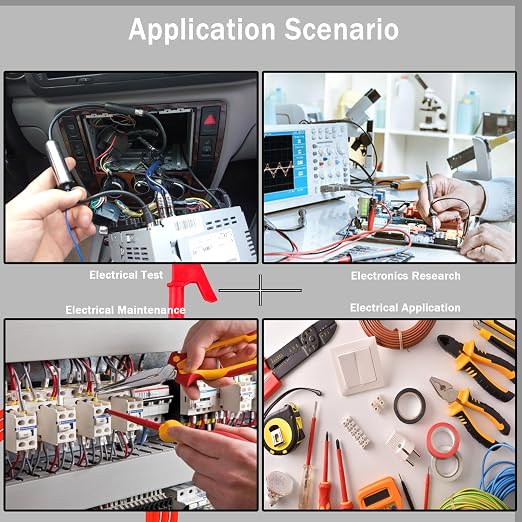 Application Scenario

Electrical Test

Electronics Research

Electrical Maintenance

Electrical Application