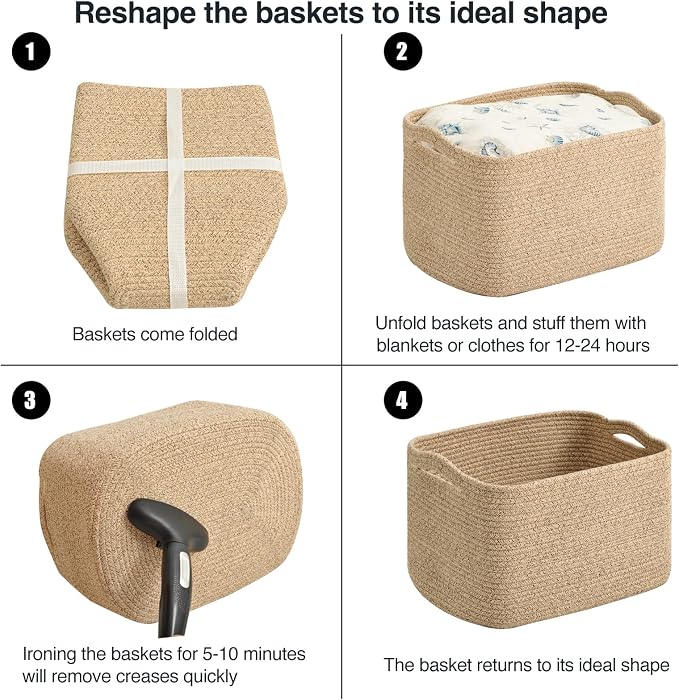 Reshape the baskets to its ideal shape

1

Baskets come folded

2

Unfold baskets and stuff them with blankets or clothes for 12-24 hours

3

Ironing the baskets for 5-10 minutes will remove creases quickly

4

The basket returns to its ideal shape