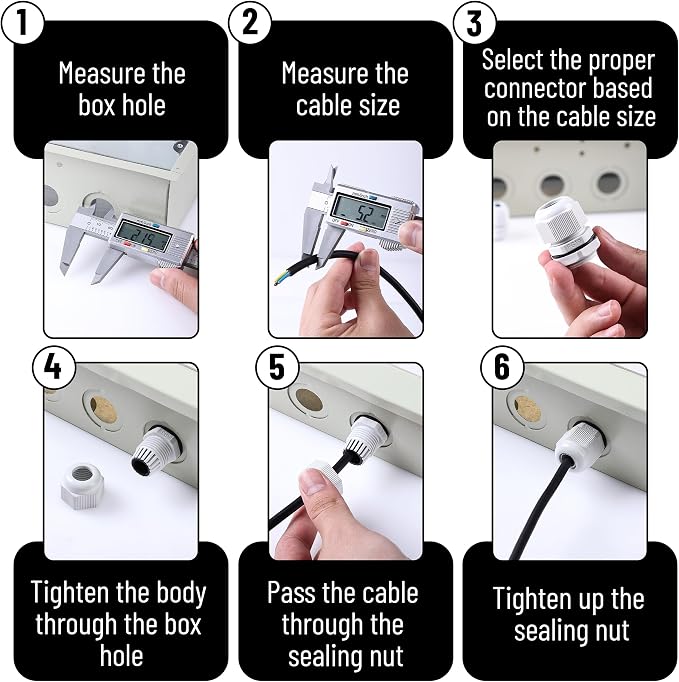 1
Measure the box hole

21.5

2
Measure the cable size

5.2

3
Select the proper connector based on the cable size

4
Tighten the body through the box hole

5
Pass the cable through the sealing nut

6
Tighten up the sealing nut