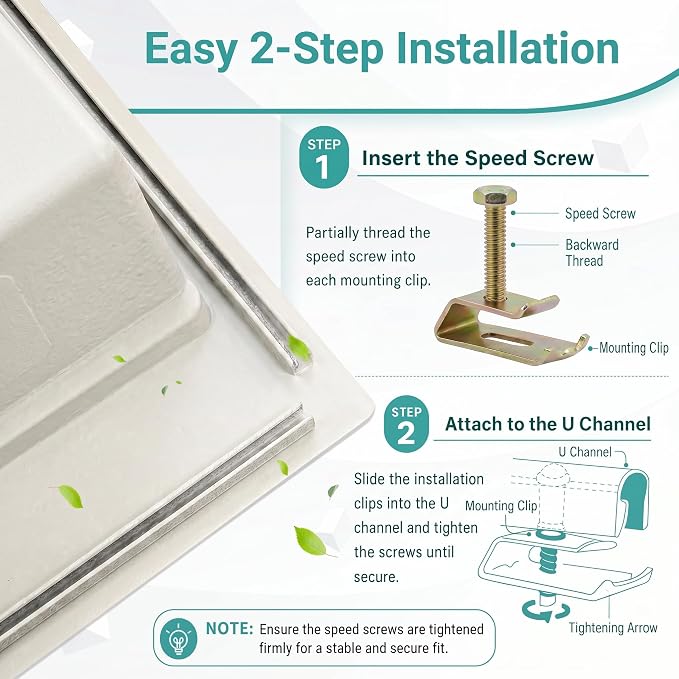 Easy 2-Step Installation

STEP 1

Insert the Speed Screw

Partially thread the speed screw into each mounting clip.

Speed Screw

Backward Thread

Mounting Clip

STEP 2

Attach to the U Channel

Slide the installation clips into the U channel and tighten the screws until secure.

U Channel

Mounting Clip

Tightening Arrow

NOTE: Ensure the speed screws are tightened firmly for a stable and secure fit.