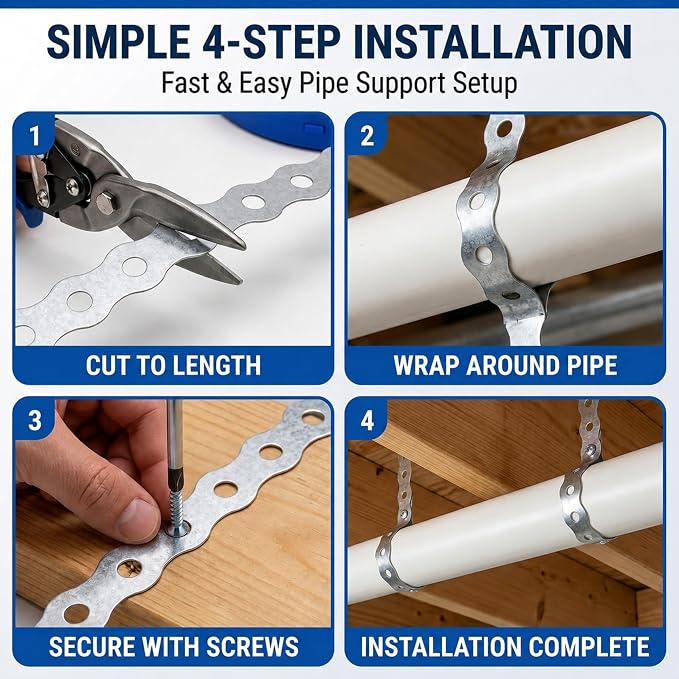 SIMPLE 4-STEP INSTALLATION

Fast & Easy Pipe Support Setup

1

CUT TO LENGTH

2

WRAP AROUND PIPE

3

SECURE WITH SCREWS

4

INSTALLATION COMPLETE