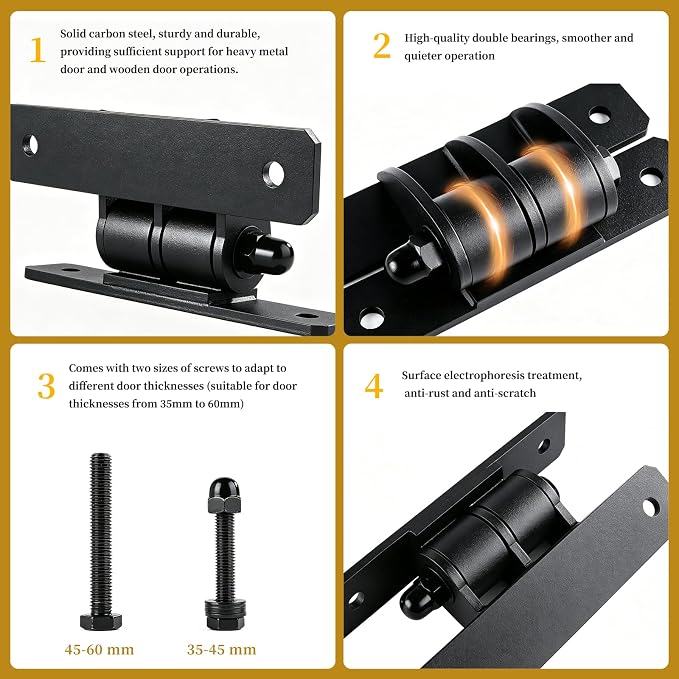 1 Solid carbon steel, sturdy and durable, providing sufficient support for heavy metal door and wooden door operations.

2 High-quality double bearings, smoother and quieter operation

3 Comes with two sizes of screws to adapt to different door thicknesses (suitable for door thicknesses from 35mm to 60mm)

45-60 mm

35-45 mm

4 Surface electrophoresis treatment, anti-rust and anti-scratch