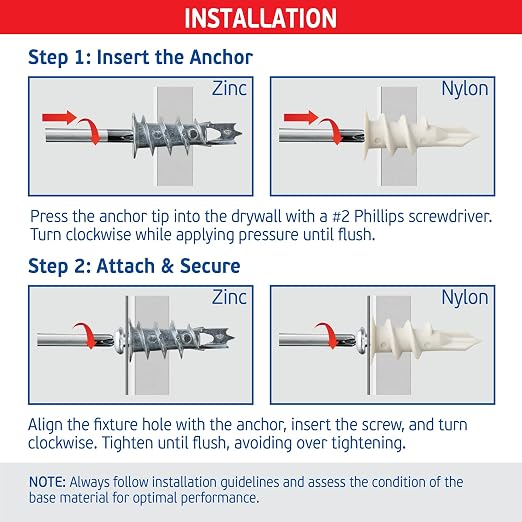 INSTALLATION

Step 1: Insert the Anchor

Zinc

Nylon

Press the anchor tip into the drywall with a #2 Phillips screwdriver. Turn clockwise while applying pressure until flush.

Step 2: Attach & Secure

Zinc

Nylon

Align the fixture hole with the anchor, insert the screw, and turn clockwise. Tighten until flush, avoiding over tightening.

NOTE: Always follow installation guidelines and assess the condition of the base material for optimal performance.