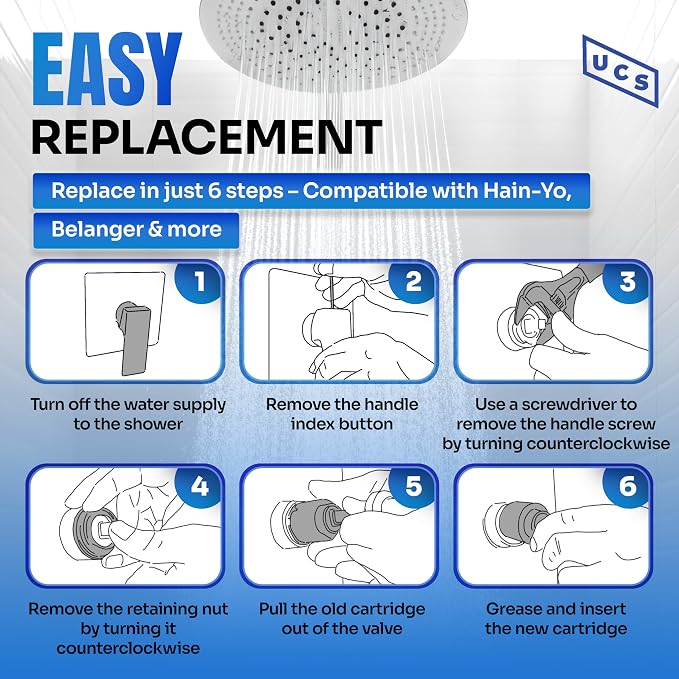 EASY
REPLACEMENT

UCS

Replace in just 6 steps – Compatible with Hain-Yo, Belanger & more

1
Turn off the water supply to the shower

2
Remove the handle index button

3
Use a screwdriver to remove the handle screw by turning counterclockwise

4
Remove the retaining nut by turning it counterclockwise

5
Pull the old cartridge out of the valve

6
Grease and insert the new cartridge